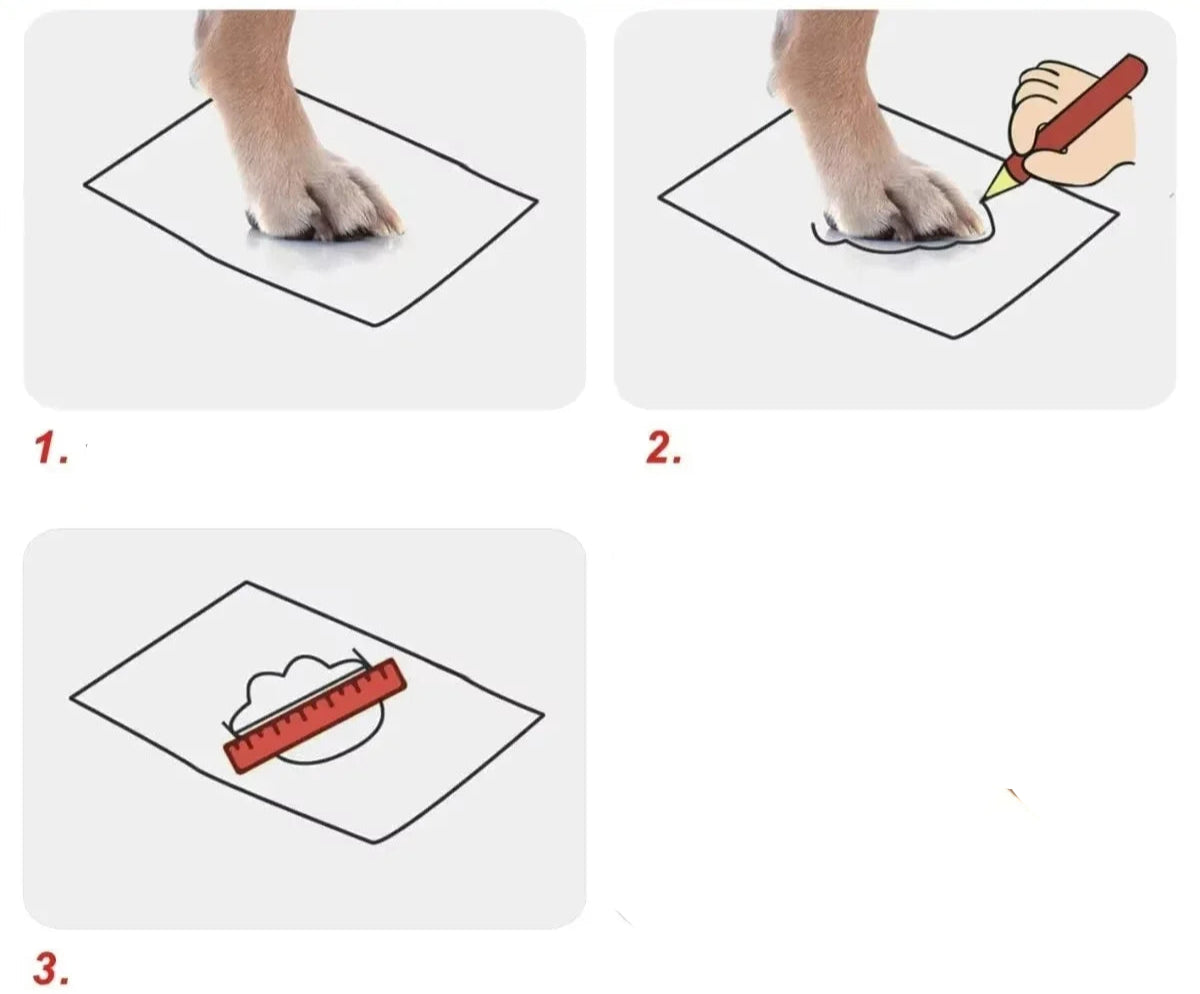 1.

2.

3.